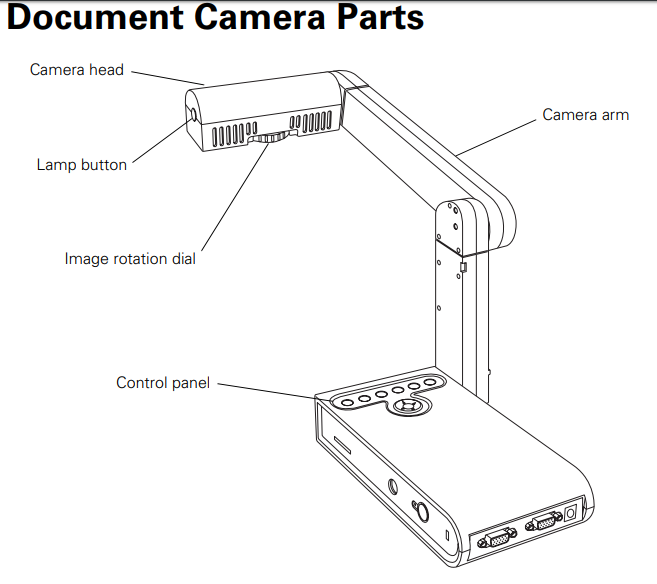 Document Camera Parts

Camera head

Camera arm

Lamp button

Image rotation dial

Control panel